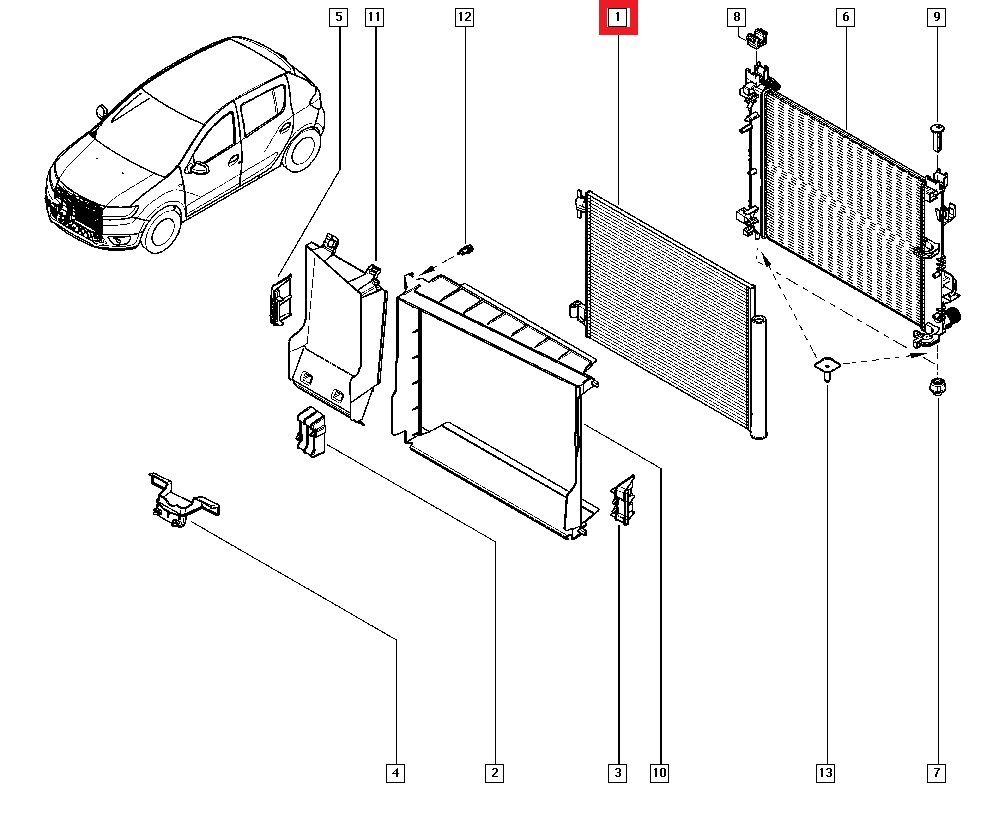 5
11
12
1
8
6
9
4
2
3
10
13
7